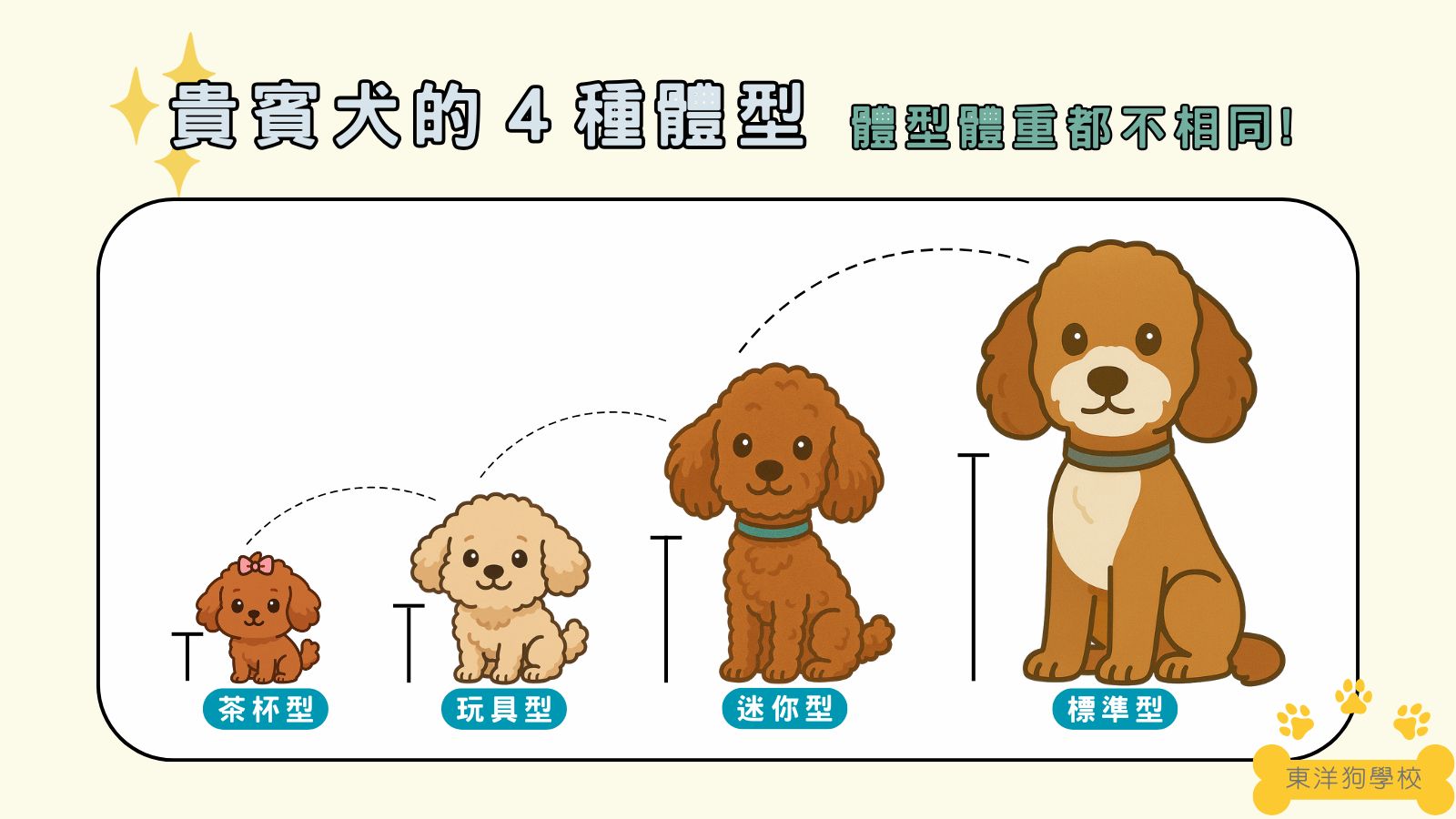 貴賓犬的 4 種體型 體型體重都不相同!

茶杯型
玩具型
迷你型
標準型

東洋狗學校